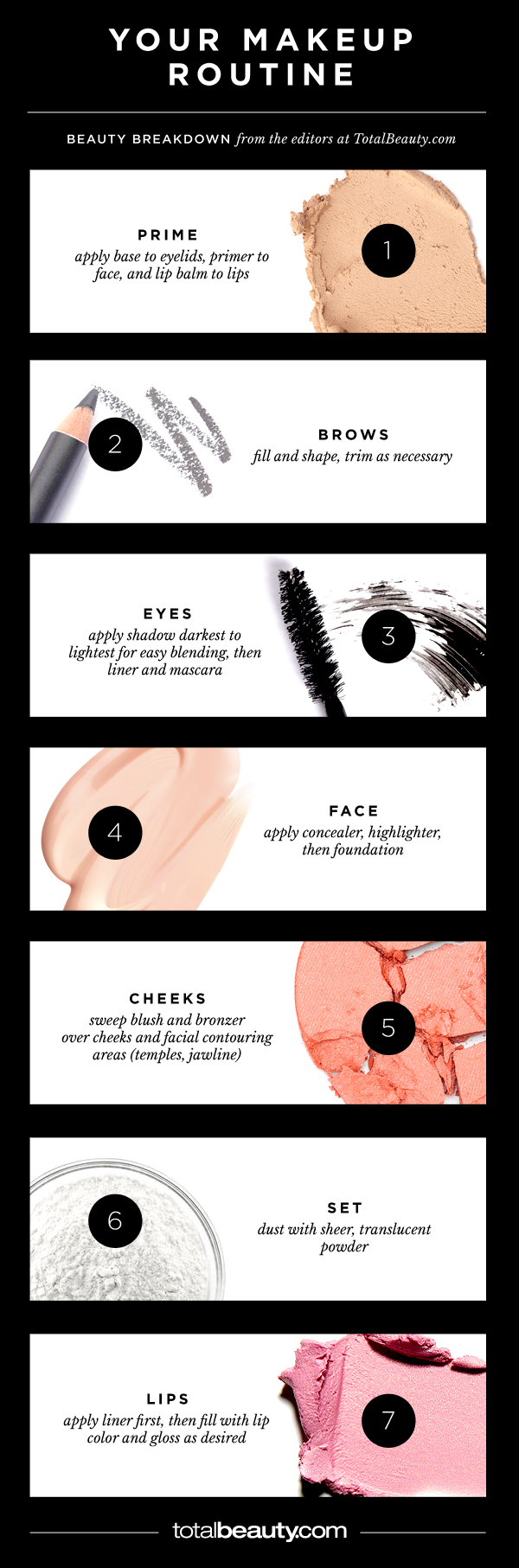 YOUR MAKEUP ROUTINE

BEAUTY BREAKDOWN from the editors at TotalBeauty.com

PRIME
apply base to eyelids, primer to face, and lip balm to lips

1

2

BROWS
fill and shape, trim as necessary

EYES
apply shadow darkest to lightest for easy blending, then liner and mascara

3

4

FACE
apply concealer, highlighter, then foundation

CHEEKS
sweep blush and bronzer over cheeks and facial contouring areas (temples, jawline)

5

6

SET
dust with sheer, translucent powder

LIPS
apply liner first, then fill with lip color and gloss as desired

7

totalbeauty.com